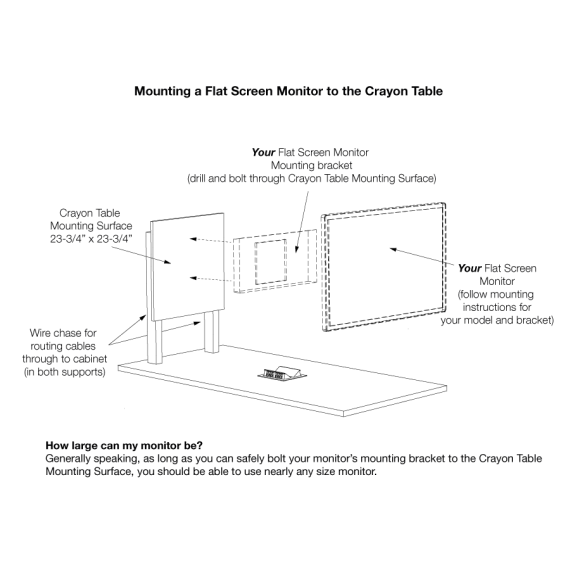 Mounting a Flat Screen Monitor to the Crayon Table

Your Flat Screen Monitor
Mounting bracket
(drill and bolt through Crayon Table Mounting Surface)

Crayon Table
Mounting Surface
23-3/4" x 23-3/4"

Your Flat Screen
Monitor
(follow mounting
instructions for
your model and bracket)

Wire chase for
routing cables
through to cabinet
(in both supports)

How large can my monitor be?
Generally speaking, as long as you can safely bolt your monitor's mounting bracket to the Crayon Table Mounting Surface, you should be able to use nearly any size monitor.